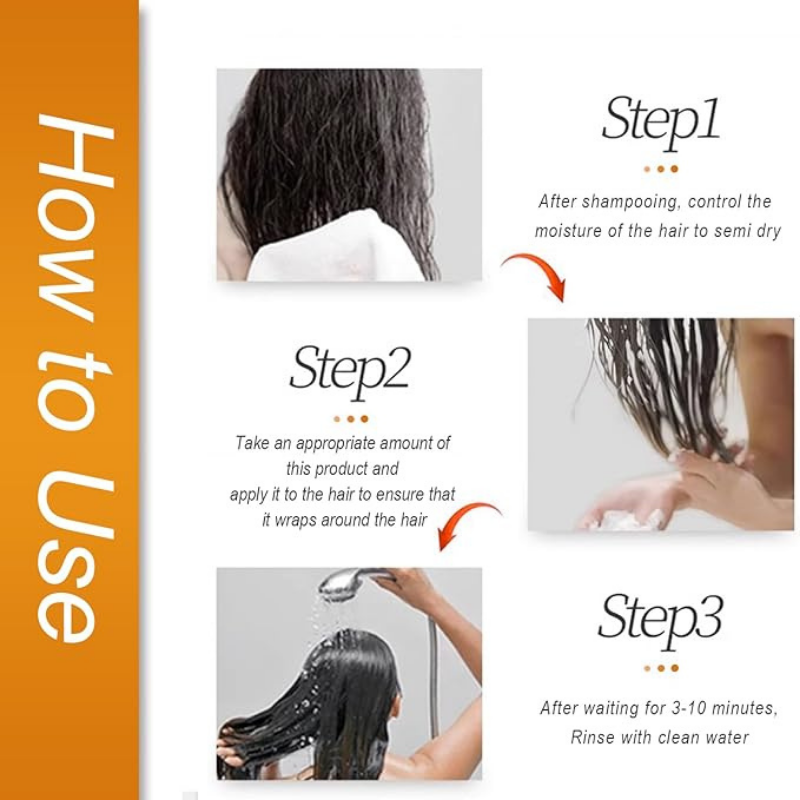 How to Use

Step1

After shampooing, control the moisture of the hair to semi dry

Step2

Take an appropriate amount of this product and apply it to the hair to ensure that it wraps around the hair

Step3

After waiting for 3-10 minutes, Rinse with clean water